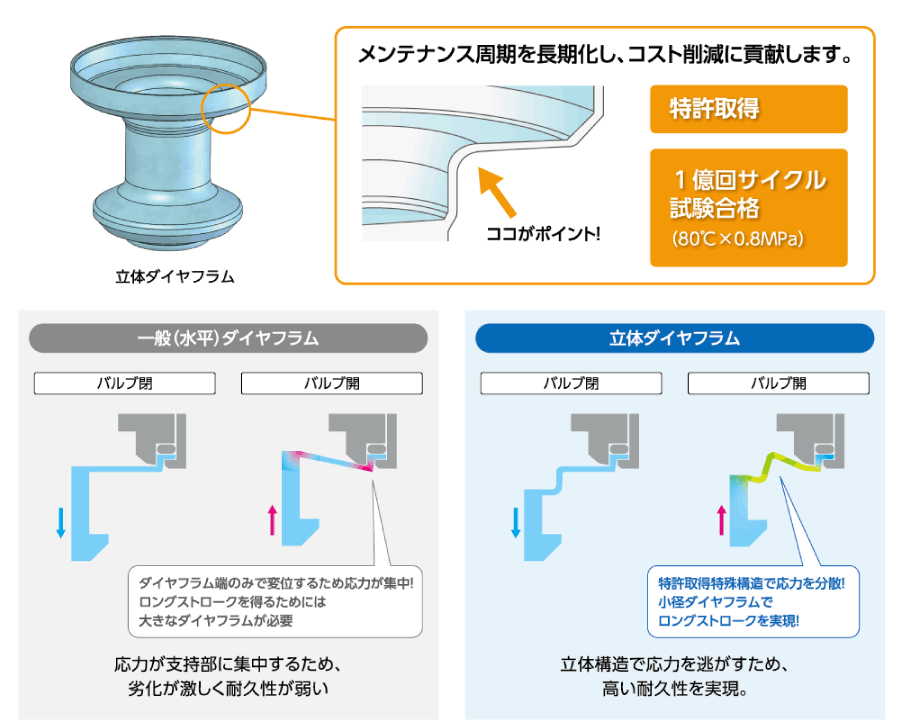 立体ダイヤフラム

メンテナンス周期を長期化し、コスト削減に貢献します。

ココがポイント!

特許取得

1億回サイクル試験合格
(80℃×0.8MPa)

一般(水平)ダイヤフラム

バルブ閉

バルブ開

ダイヤフラム端のみで変位するため応力が集中!
ロングストロークを得るためには
大きなダイヤフラムが必要

応力が支持部に集中するため、
劣化が激しく耐久性が弱い

立体ダイヤフラム

バルブ閉

バルブ開

特許取得特殊構造で応力を分散!
小径ダイヤフラムで
ロングストロークを実現!

立体構造で応力を逃がすため、
高い耐久性を実現。