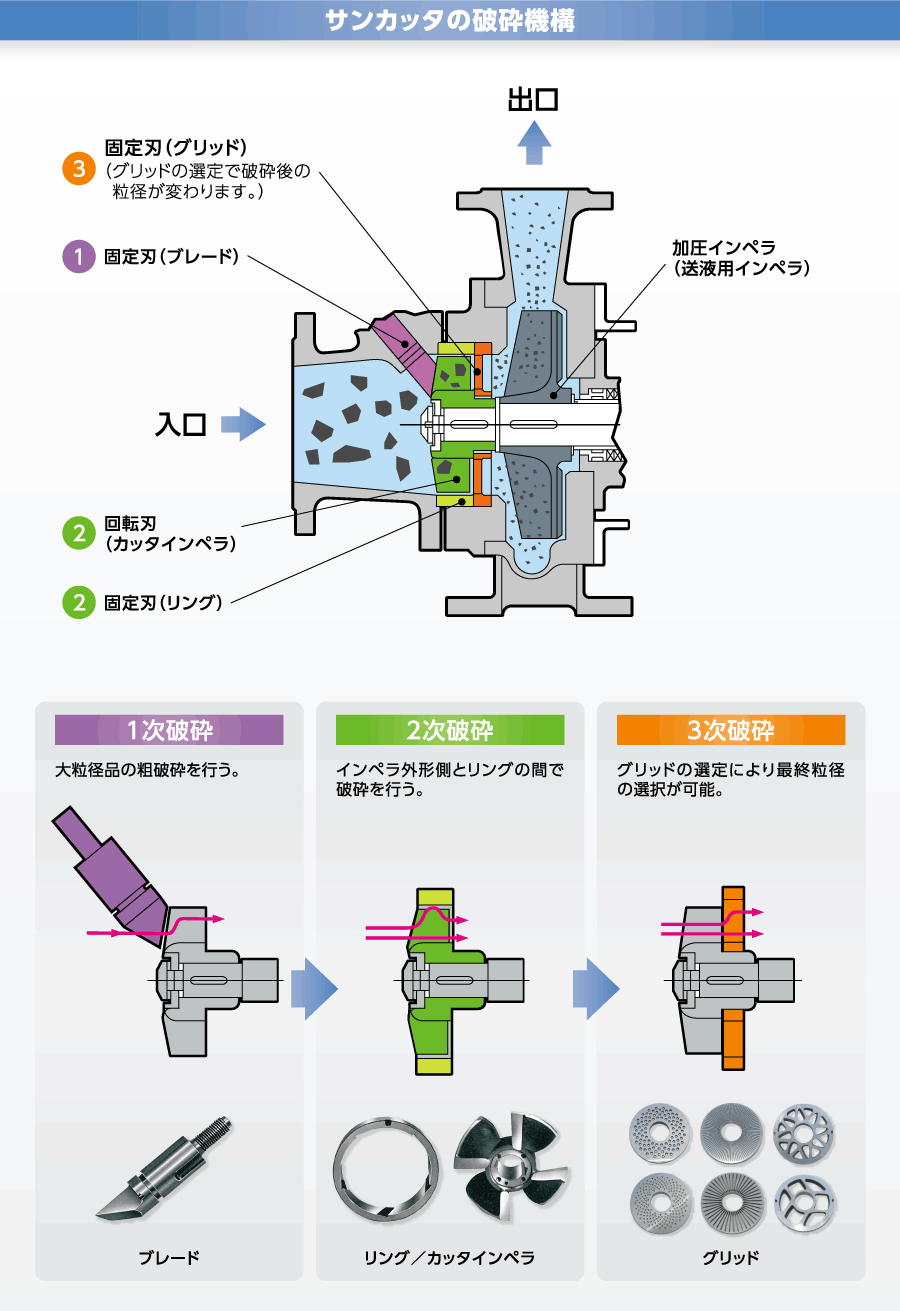 サンカッタの破砕機構

出口

3 固定刃（グリッド）
（グリッドの選定で破砕後の粒径が変わります。）

1 固定刃（ブレード）

加圧インペラ
（送液用インペラ）

入口

2 回転刃
（カッタインペラ）

2 固定刃（リング）

1次破砕
大粒径品の粗破砕を行う。

ブレード

2次破砕
インペラ外形側とリングの間で破砕を行う。

リング／カッタインペラ

3次破砕
グリッドの選定により最終粒径の選択が可能。

グリッド