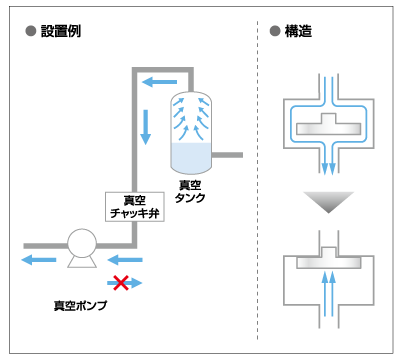 ● 設置例

真空タンク

真空チャッキ弁

真空ポンプ

● 構造