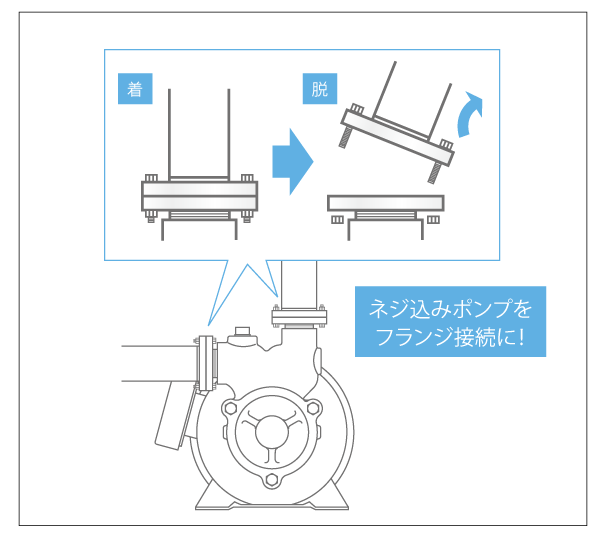 着

脱

ネジ込みポンプを
フランジ接続に!